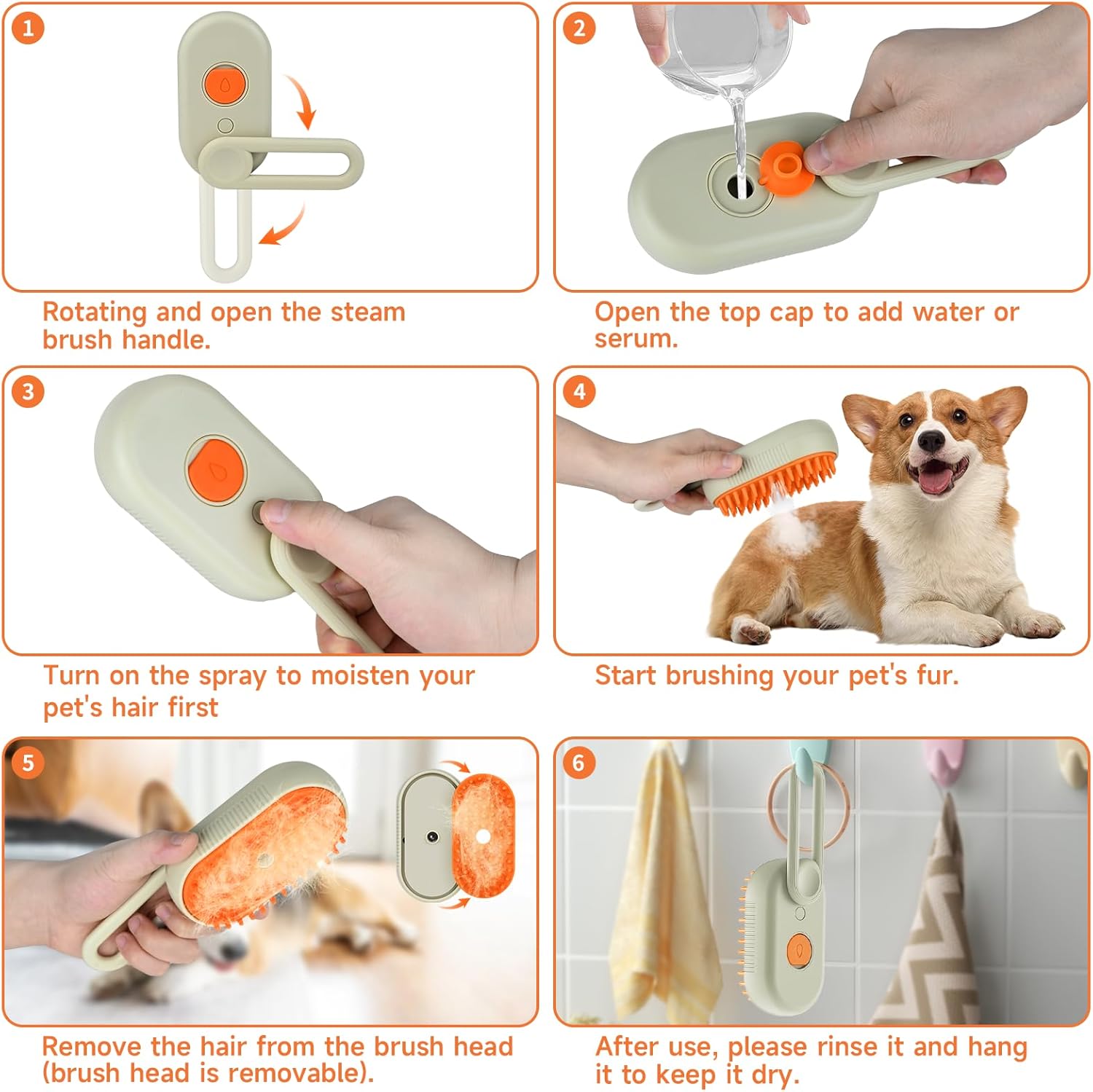 1

Rotating and open the steam brush handle.

2

Open the top cap to add water or serum.

3

Turn on the spray to moisten your pet's hair first

4

Start brushing your pet's fur.

5

Remove the hair from the brush head (brush head is removable).

6

After use, please rinse it and hang it to keep it dry.