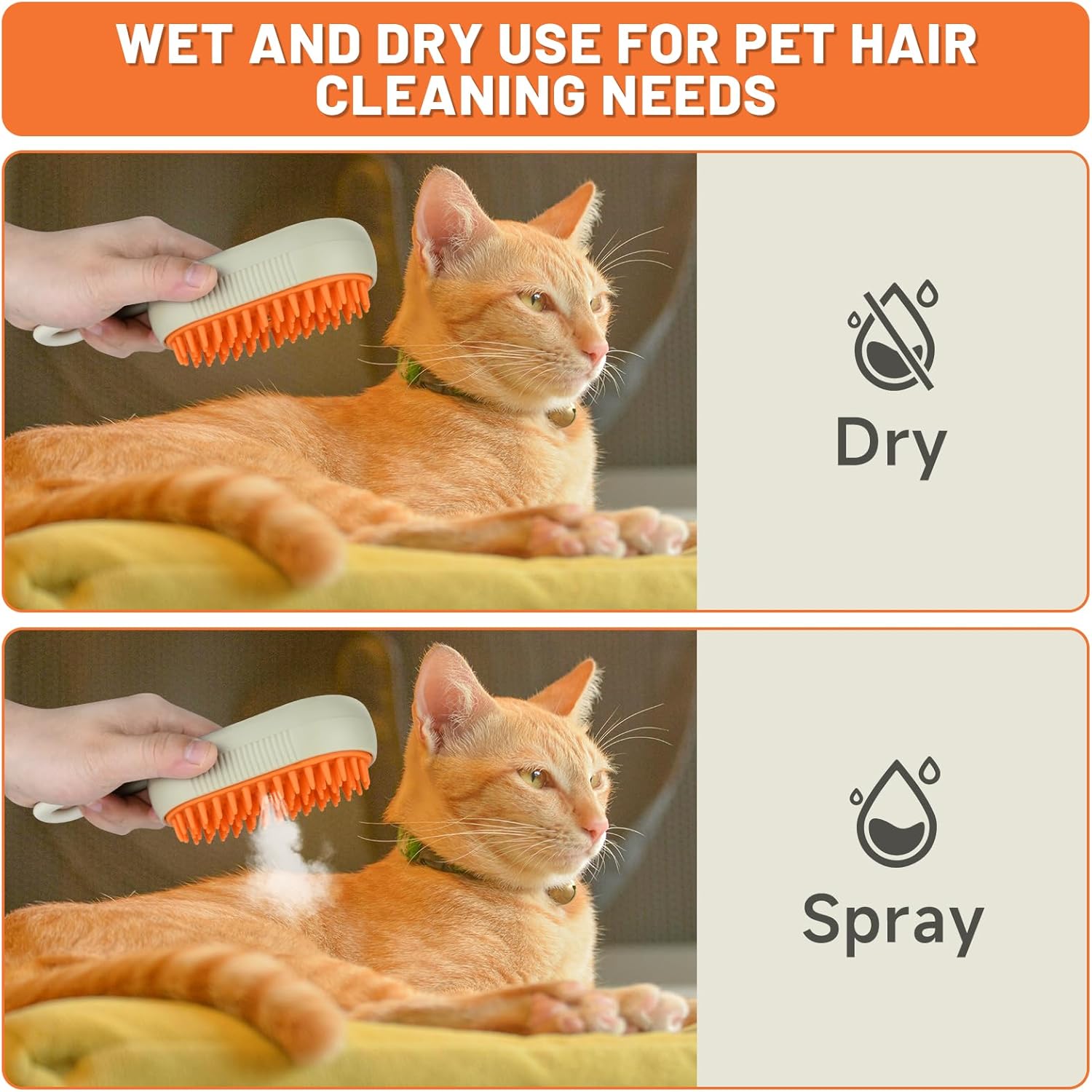 WET AND DRY USE FOR PET HAIR CLEANING NEEDS

Dry

Spray