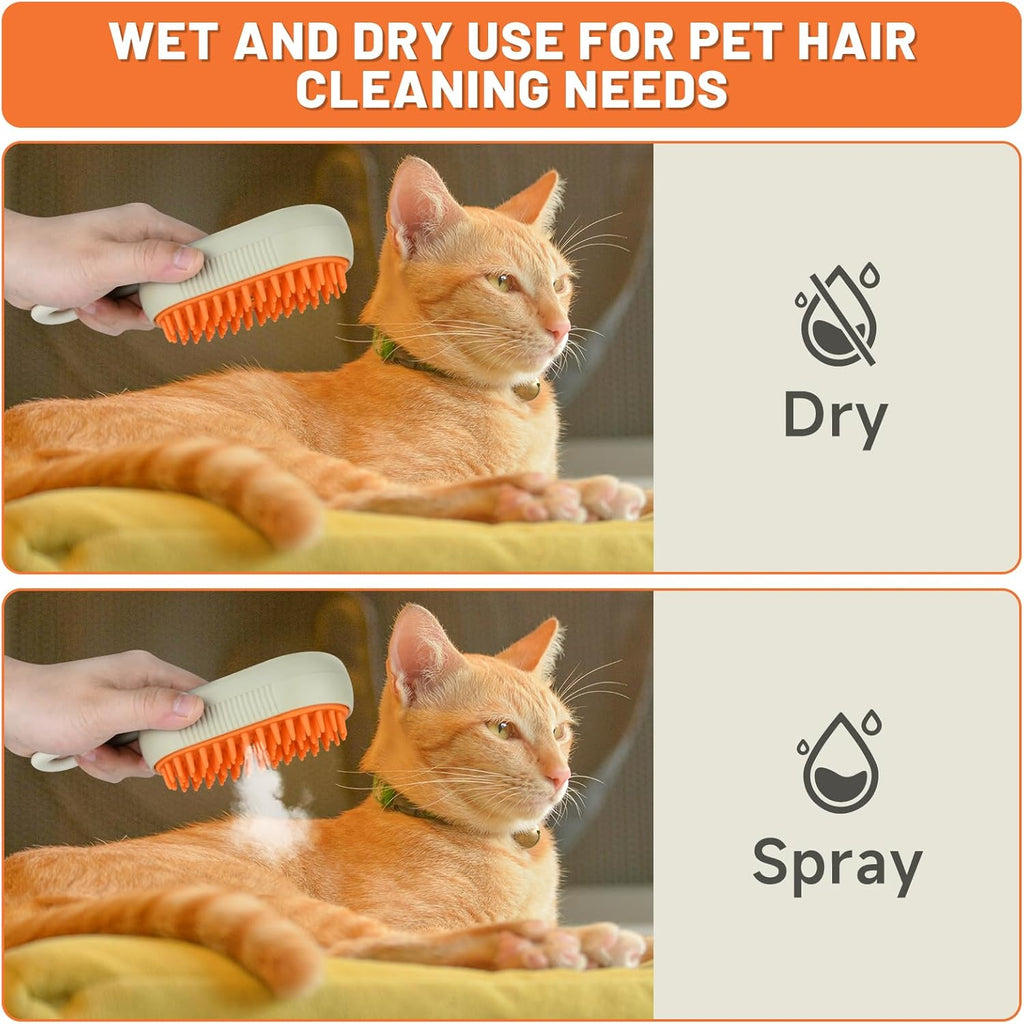 WET AND DRY USE FOR PET HAIR CLEANING NEEDS

Dry

Spray